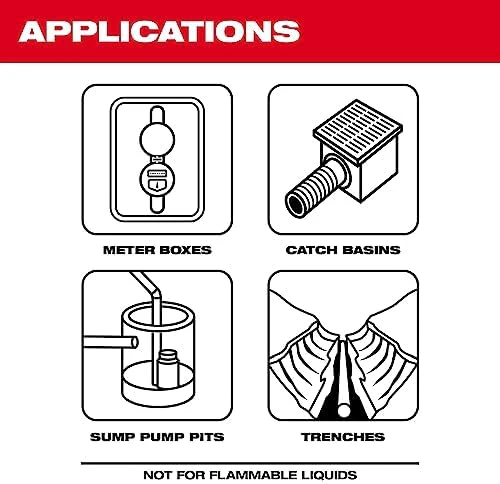 APPLICATIONS

METER BOXES

CATCH BASINS

SUMP PUMP PITS

TRENCHES

NOT FOR FLAMMABLE LIQUIDS