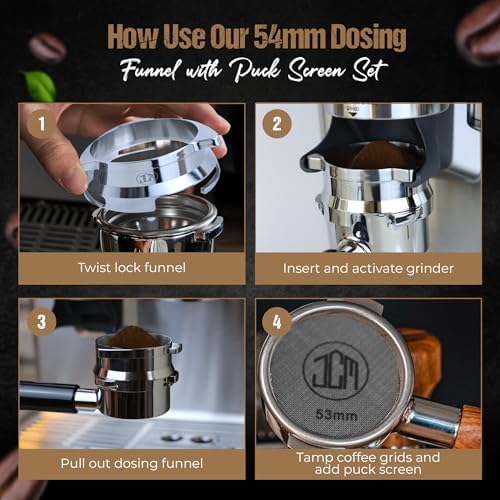 How Use Our 54mm Dosing
Funnel with Puck Screen Set

1

Twist lock funnel

2

GRIND

Insert and activate grinder

3

Pull out dosing funnel

4

JCM

53mm

Tamp coffee grids and add puck screen