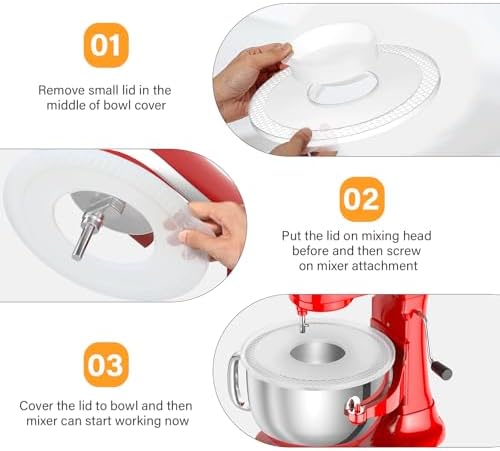 01

Remove small lid in the middle of bowl cover

02

Put the lid on mixing head before and then screw on mixer attachment

03

Cover the lid to bowl and then mixer can start working now