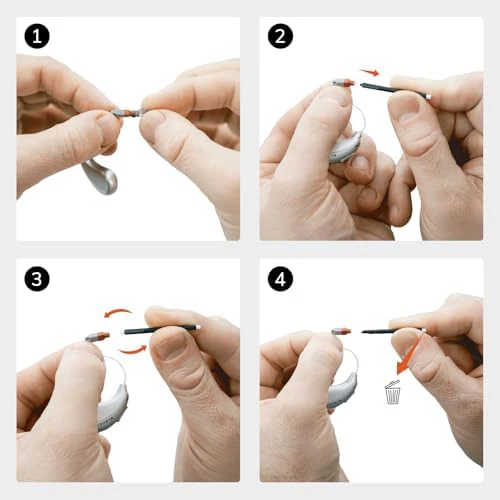 1

2

3

4