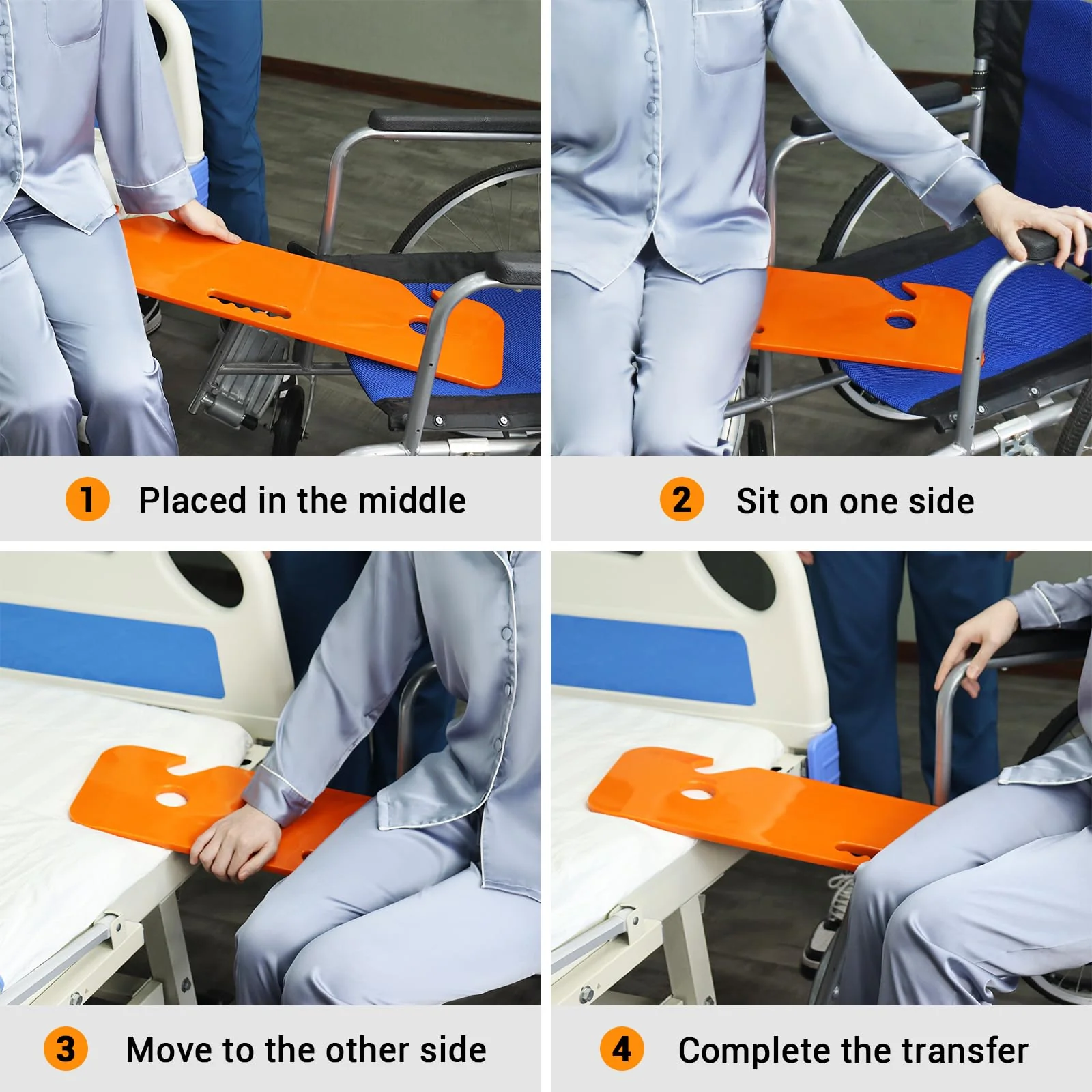 1 Placed in the middle

2 Sit on one side

3 Move to the other side

4 Complete the transfer