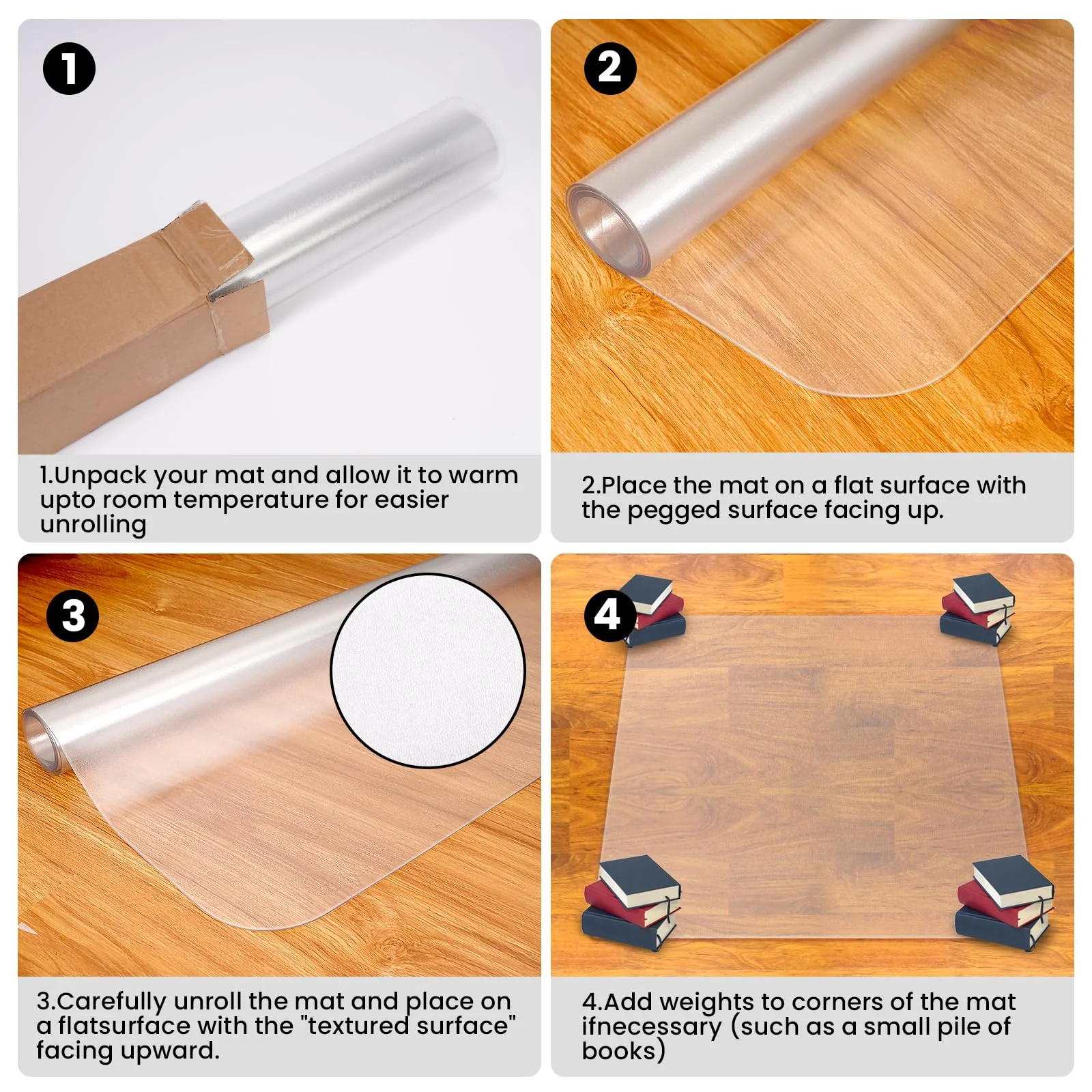 1

1.Unpack your mat and allow it to warm upto room temperature for easier unrolling

2

2.Place the mat on a flat surface with the pegged surface facing up.

3

3.Carefully unroll the mat and place on a flatsurface with the "textured surface" facing upward.

4

4.Add weights to corners of the mat ifnecessary (such as a small pile of books)